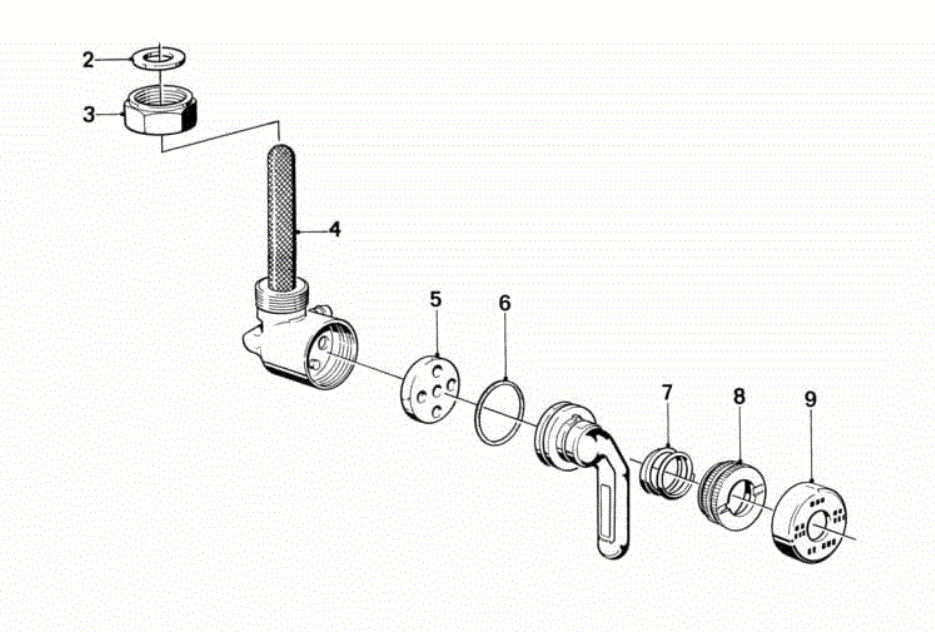 2
3
4
5
6
7
8
9